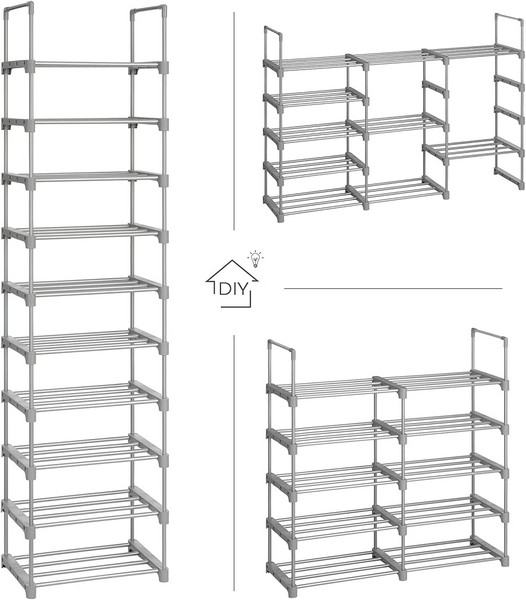 DIY