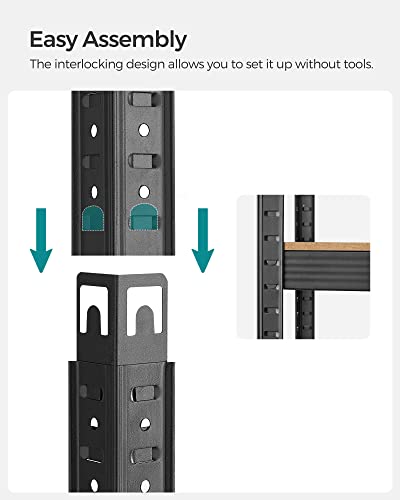 Easy Assembly

The interlocking design allows you to set it up without tools.