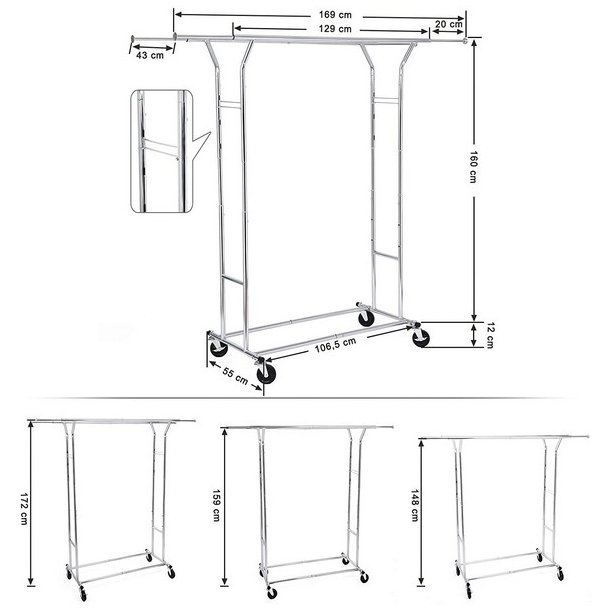 169 cm
129 cm
20 cm
43 cm
160 cm
12 cm
106,5 cm
55 cm
172 cm
159 cm
148 cm