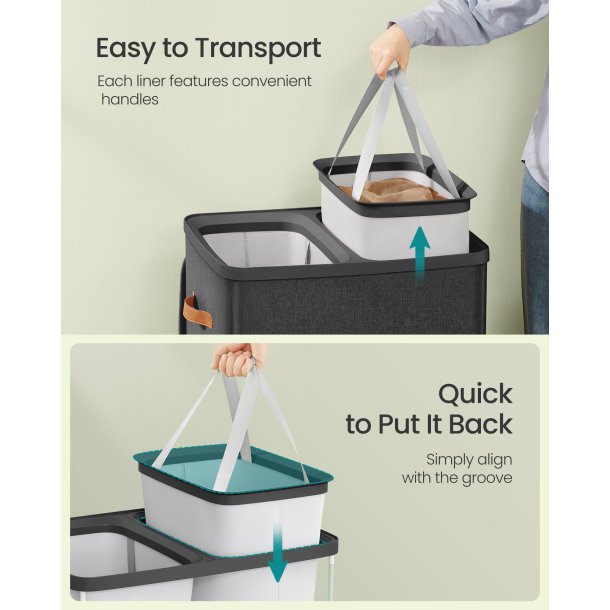 Easy to Transport

Each liner features convenient handles

Quick to Put It Back

Simply align with the groove