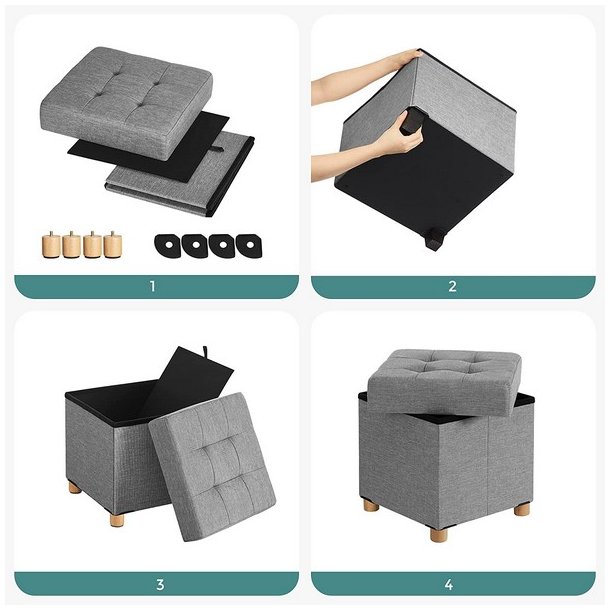 1

2

3

4