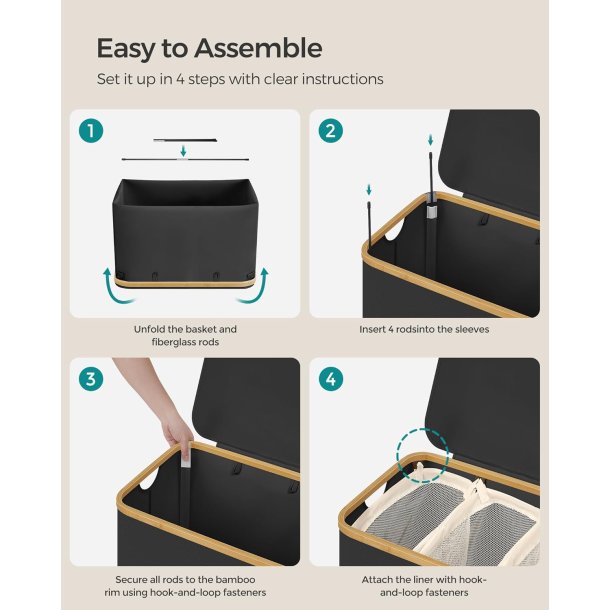 Easy to Assemble

Set it up in 4 steps with clear instructions

1

Unfold the basket and fiberglass rods

2

Insert 4 rodsinto the sleeves

3

Secure all rods to the bamboo rim using hook-and-loop fasteners

4

Attach the liner with hook-and-loop fasteners