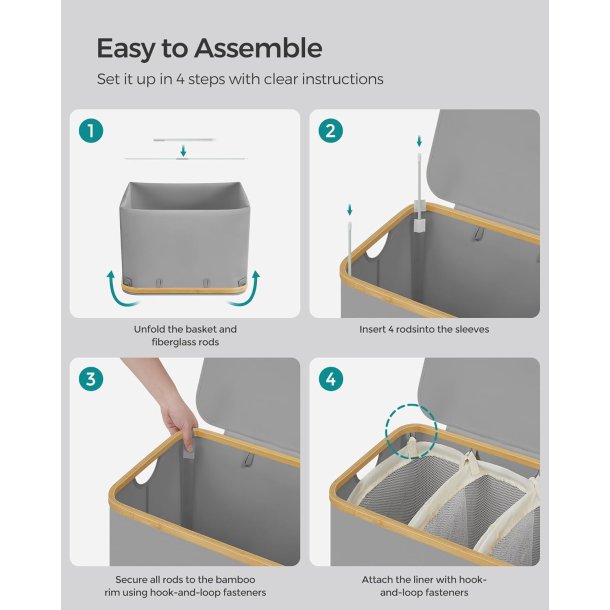 Easy to Assemble

Set it up in 4 steps with clear instructions

1

Unfold the basket and fiberglass rods

2

Insert 4 rodsinto the sleeves

3

Secure all rods to the bamboo rim using hook-and-loop fasteners

4

Attach the liner with hook-and-loop fasteners