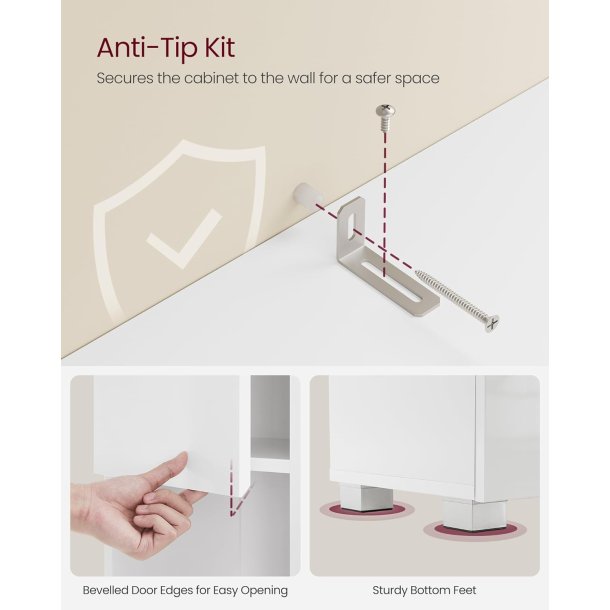 Anti-Tip Kit
Secures the cabinet to the wall for a safer space

Bevelled Door Edges for Easy Opening

Sturdy Bottom Feet