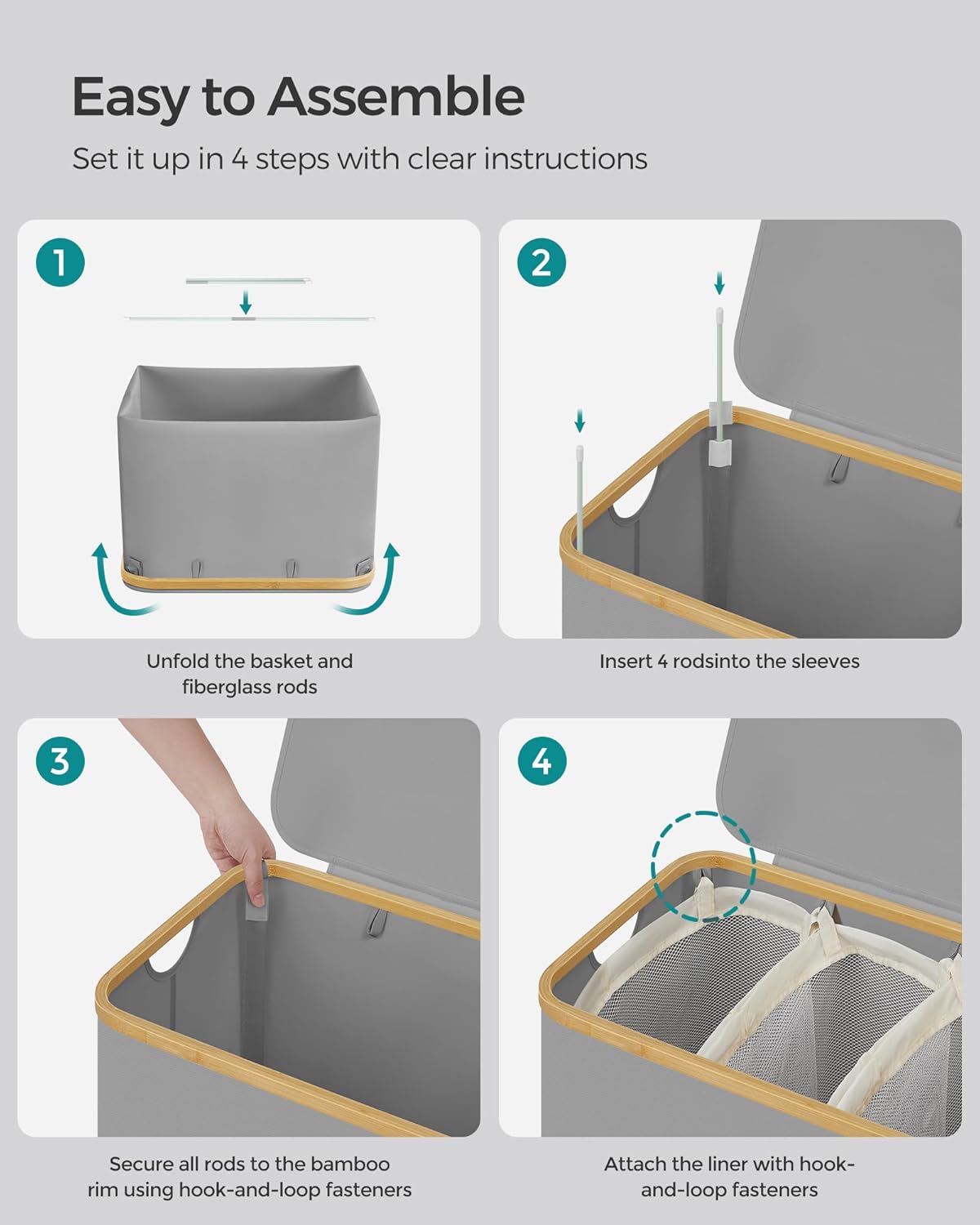 Easy to Assemble

Set it up in 4 steps with clear instructions

1

Unfold the basket and fiberglass rods

2

Insert 4 rodsinto the sleeves

3

Secure all rods to the bamboo rim using hook-and-loop fasteners

4

Attach the liner with hook-and-loop fasteners