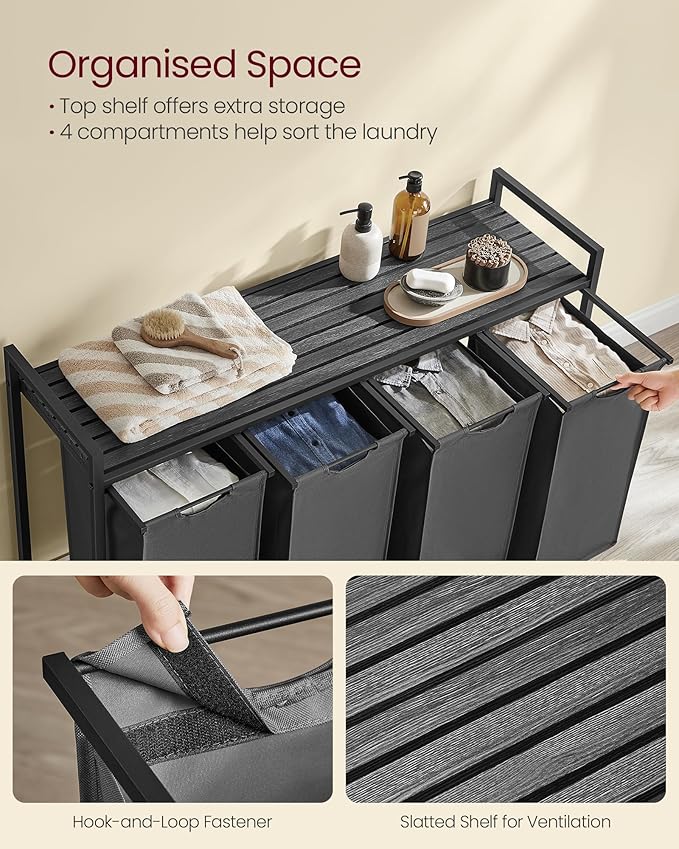 Organised Space
• Top shelf offers extra storage
• 4 compartments help sort the laundry

Hook-and-Loop Fastener

Slatted Shelf for Ventilation